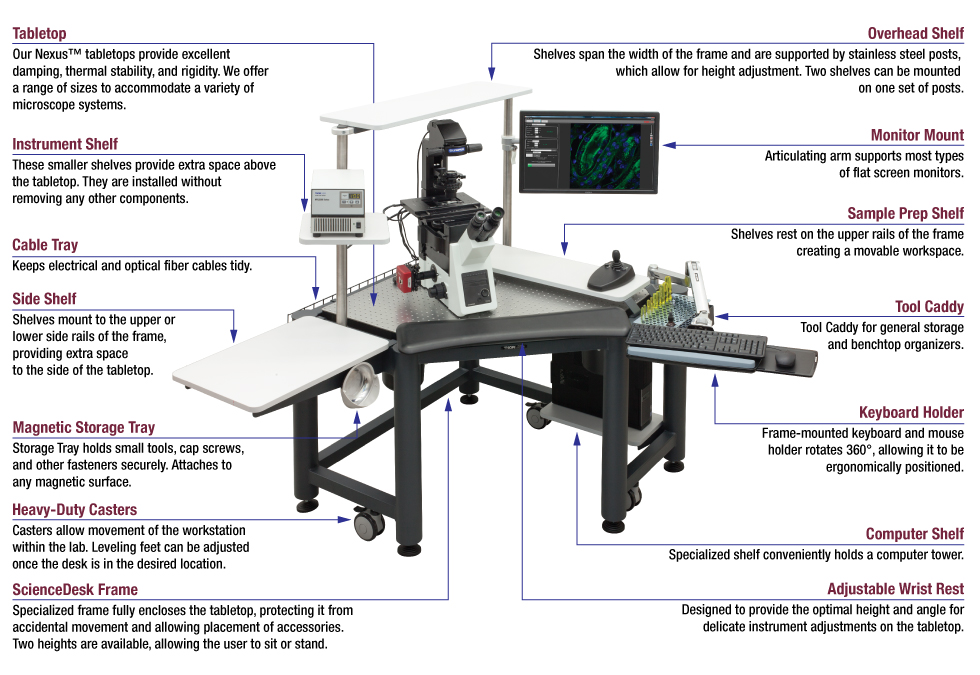 Tabletop
Our Nexus™ tabletops provide excellent damping, thermal stability, and rigidity. We offer a range of sizes to accommodate a variety of microscope systems.

Instrument Shelf
These smaller shelves provide extra space above the tabletop. They are installed without removing any other components.

Cable Tray
Keeps electrical and optical fiber cables tidy.

Side Shelf
Shelves mount to the upper or lower side rails of the frame, providing extra space to the side of the tabletop.

Magnetic Storage Tray
Storage Tray holds small tools, cap screws, and other fasteners securely. Attaches to any magnetic surface.

Heavy-Duty Casters
Casters allow movement of the workstation within the lab. Leveling feet can be adjusted once the desk is in the desired location.

ScienceDesk Frame
Specialized frame fully encloses the tabletop, protecting it from accidental movement and allowing placement of accessories. Two heights are available, allowing the user to sit or stand.

Overhead Shelf
Shelves span the width of the frame and are supported by stainless steel posts, which allow for height adjustment. Two shelves can be mounted on one set of posts.

Monitor Mount
Articulating arm supports most types of flat screen monitors.

Sample Prep Shelf
Shelves rest on the upper rails of the frame creating a movable workspace.

Tool Caddy
Tool Caddy for general storage and benchtop organizers.

Keyboard Holder
Frame-mounted keyboard and mouse holder rotates 360°, allowing it to be ergonomically positioned.

Computer Shelf
Specialized shelf conveniently holds a computer tower.

Adjustable Wrist Rest
Designed to provide the optimal height and angle for delicate instrument adjustments on the tabletop.